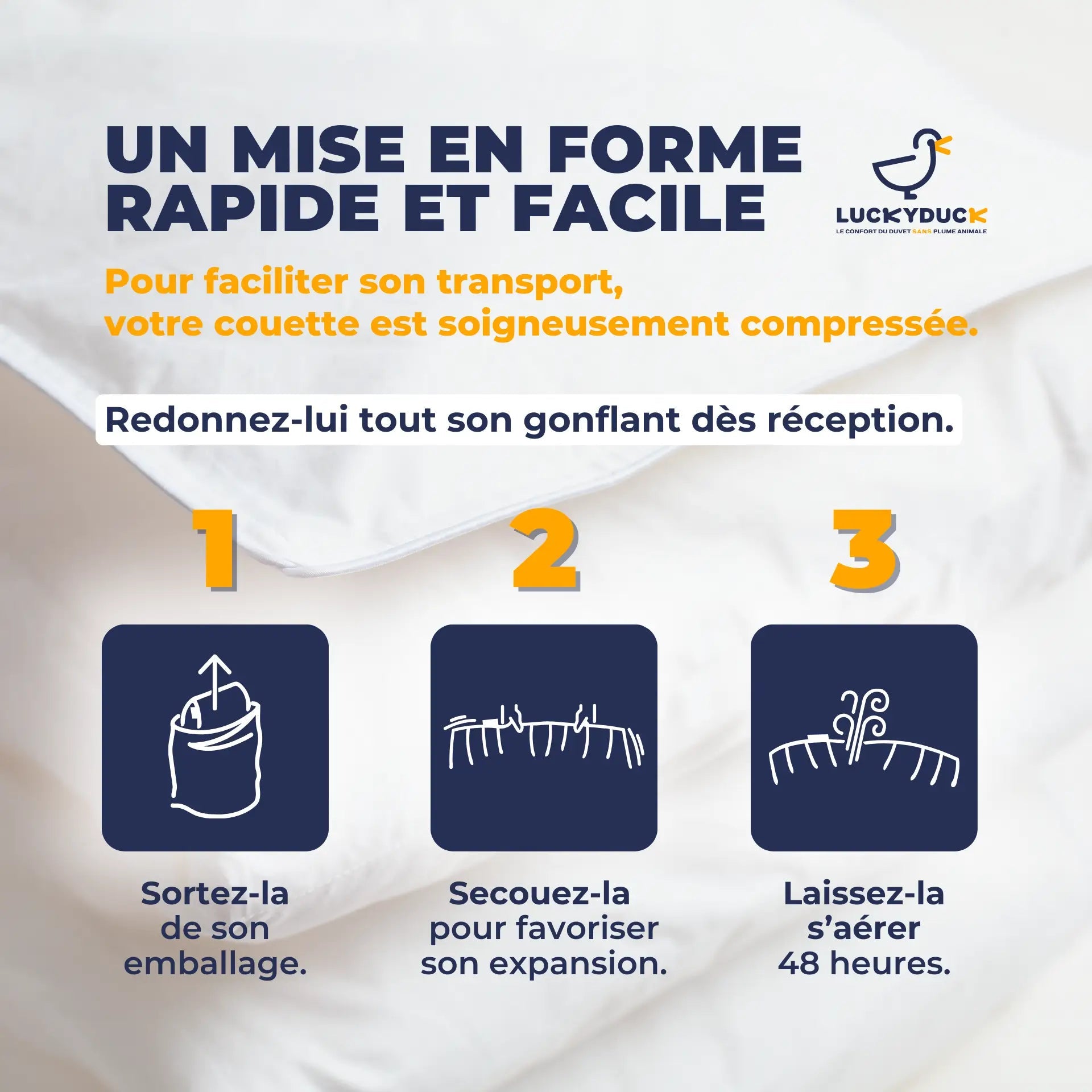 UN MISE EN FORME RAPIDE ET FACILE

LUCKYDUCK
LE CONFORT DU DUVET SANS PLUME ANIMALE

Pour faciliter son transport, votre couette est soigneusement compressée.

Redonnez-lui tout son gonflant dès réception.

1

Sortez-la de son emballage.

2

Secouez-la pour favoriser son expansion.

3

Laissez-la s'aérer 48 heures.